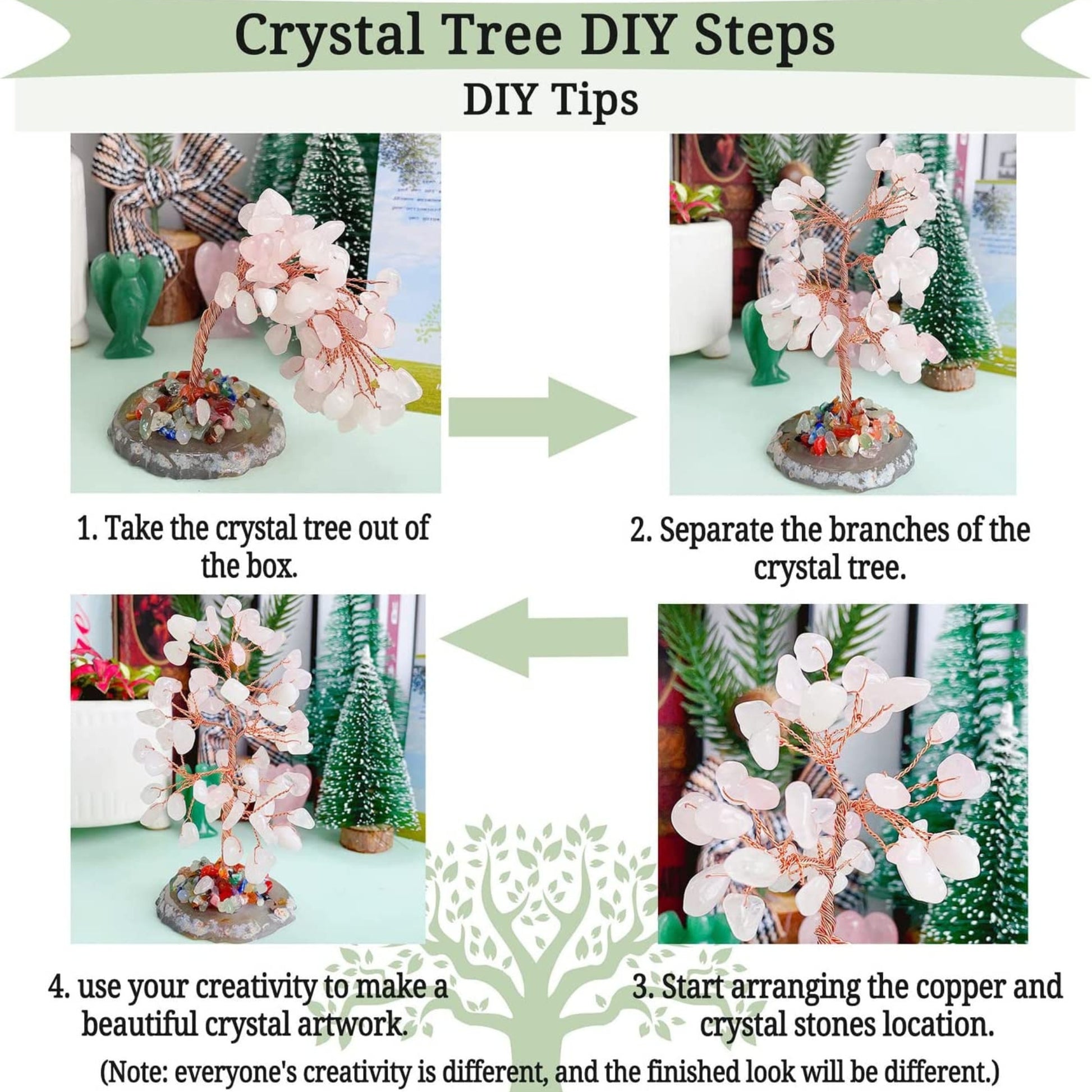 Crystal Tree DIY Steps

DIY Tips

1. Take the crystal tree out of the box.

2. Separate the branches of the crystal tree.

4. use your creativity to make a beautiful crystal artwork.

3. Start arranging the copper and crystal stones location.

(Note: everyone's creativity is different, and the finished look will be different.)